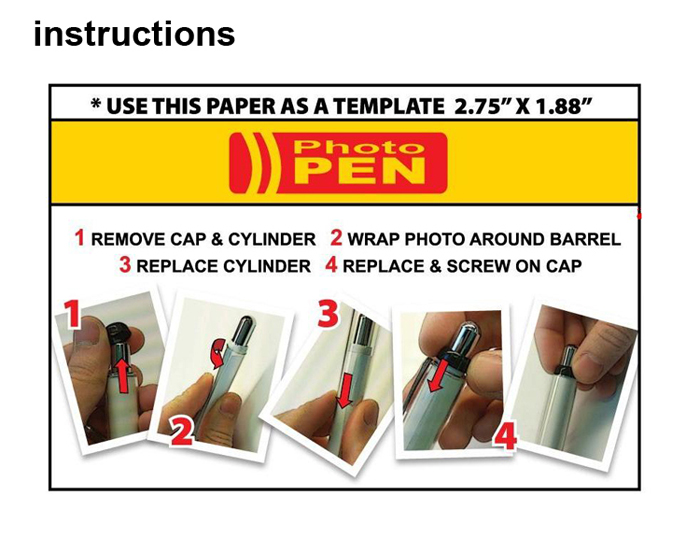 instructions

* USE THIS PAPER AS A TEMPLATE 2.75" X 1.88"

Photo PEN

1 REMOVE CAP & CYLINDER 2 WRAP PHOTO AROUND BARREL
3 REPLACE CYLINDER 4 REPLACE & SCREW ON CAP

1 2 3 4